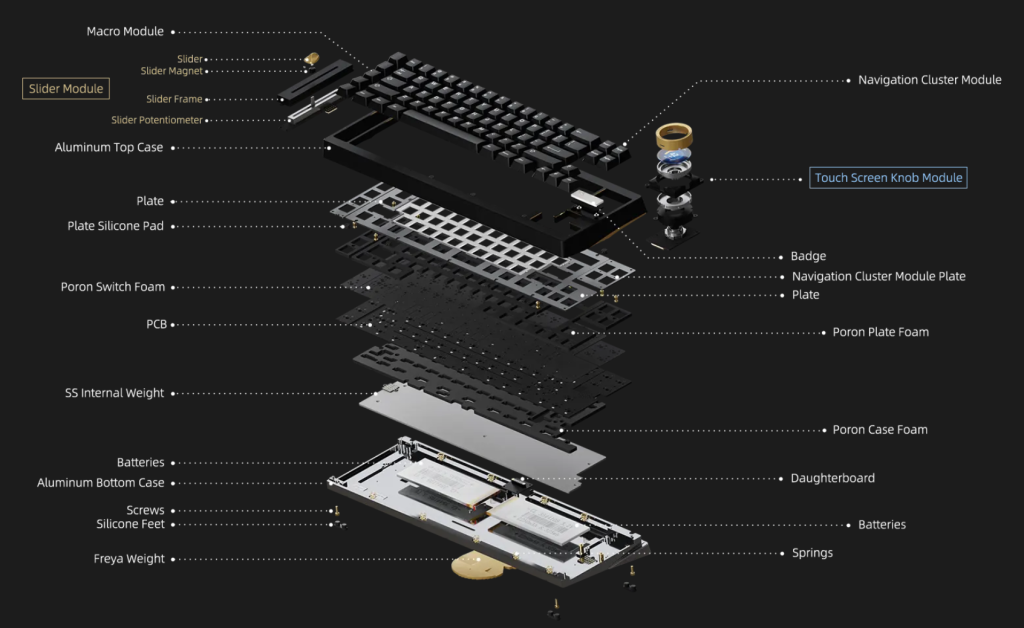 Macro Module

Slider
Slider Magnet

Slider Module

Slider Frame

Slider Potentiometer

Aluminum Top Case

Plate

Plate Silicone Pad

Poron Switch Foam

PCB

SS Internal Weight

Batteries

Aluminum Bottom Case

Screws

Silicone Feet

Freya Weight

Navigation Cluster Module

Touch Screen Knob Module

Badge

Navigation Cluster Module Plate

Plate

Poron Plate Foam

Poron Case Foam

Daughterboard

Batteries

Springs